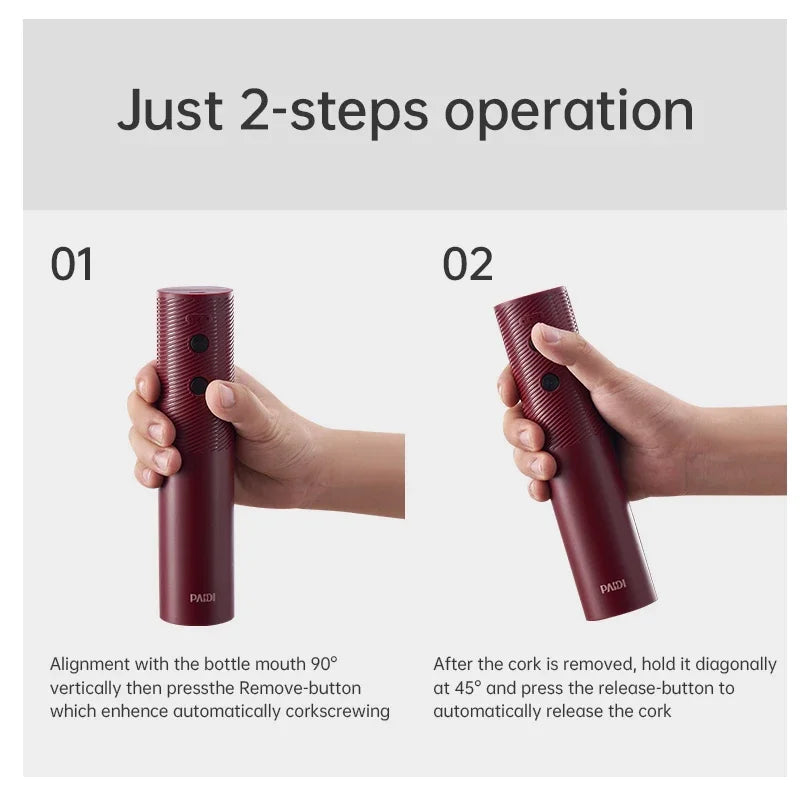 Just 2-steps operation

01

PAIDI

Alignment with the bottle mouth 90° vertically then pressthe Remove-button which enhence automatically corkscrewing

02

PAIDI

After the cork is removed, hold it diagonally at 45° and press the release-button to automatically release the cork